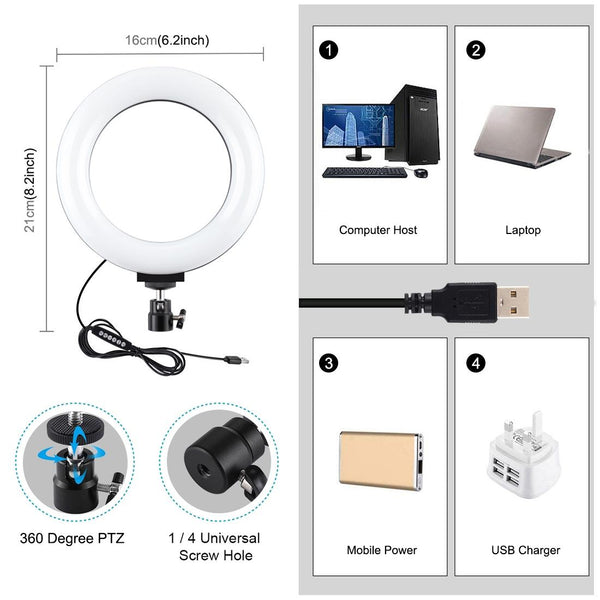 16cm(6.2inch)

21cm(8.2inch)

360 Degree PTZ

1 / 4 Universal Screw Hole

1

Computer Host

2

Laptop

3

Mobile Power

4

USB Charger