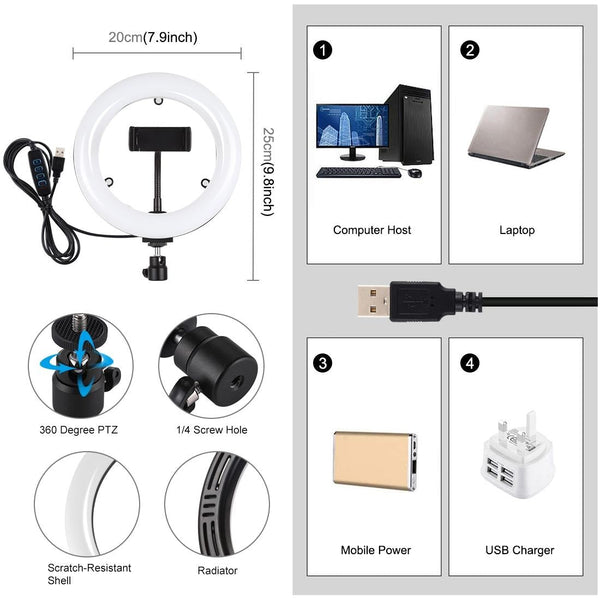 20cm(7.9inch)

25cm(9.8inch)

360 Degree PTZ

1/4 Screw Hole

Scratch-Resistant Shell

Radiator

1

Computer Host

2

Laptop

3

Mobile Power

4

USB Charger