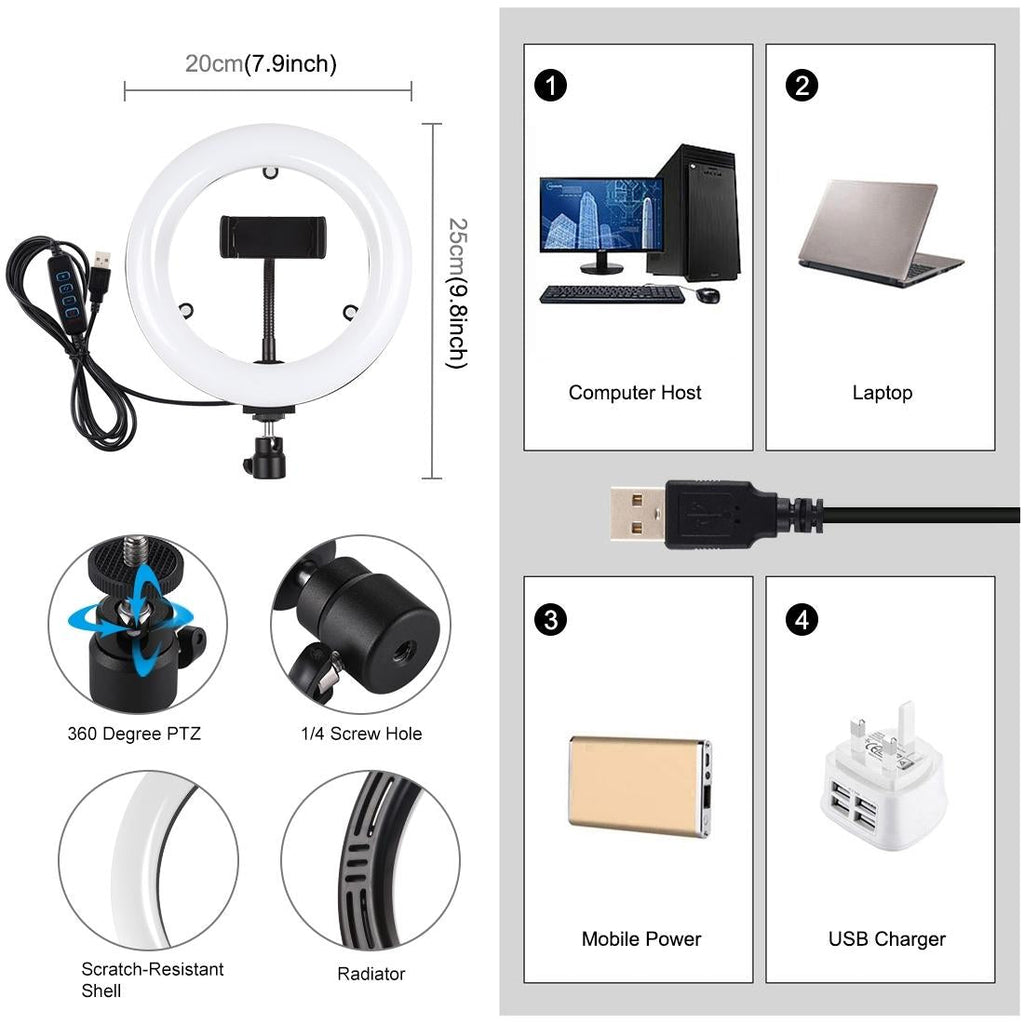 20cm(7.9inch)

25cm(9.8inch)

360 Degree PTZ

1/4 Screw Hole

Scratch-Resistant Shell

Radiator

1

Computer Host

2

Laptop

3

Mobile Power

4

USB Charger