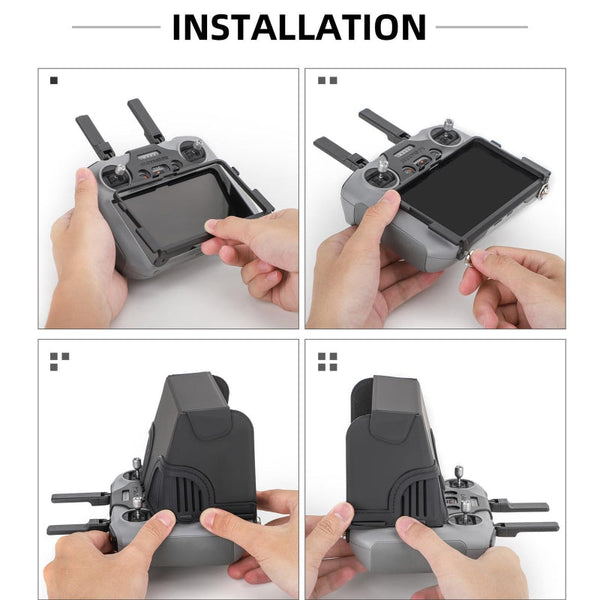 INSTALLATION