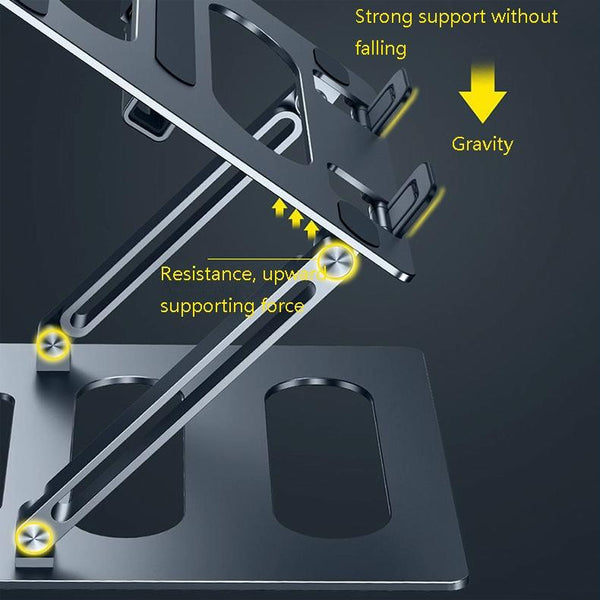 Strong support without falling

Gravity

Resistance, upward supporting force