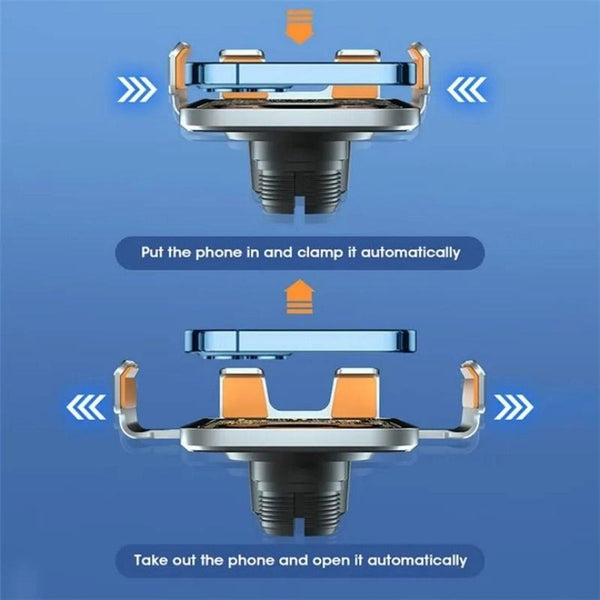 Put the phone in and clamp it automatically

Take out the phone and open it automatically