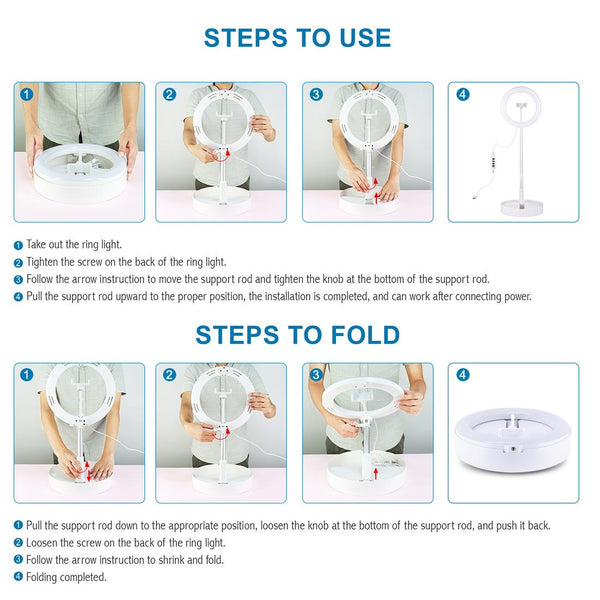 STEPS TO USE

1

2

3

4

1 Take out the ring light.
2 Tighten the screw on the back of the ring light.
3 Follow the arrow instruction to move the support rod and tighten the knob at the bottom of the support rod.
4 Pull the support rod upward to the proper position, the installation is completed, and can work after connecting power.

STEPS TO FOLD

1

2

3

4

1 Pull the support rod down to the appropriate position, loosen the knob at the bottom of the support rod, and push it back.
2 Loosen the screw on the back of the ring light.
3 Follow the arrow instruction to shrink and fold.
4 Folding completed.