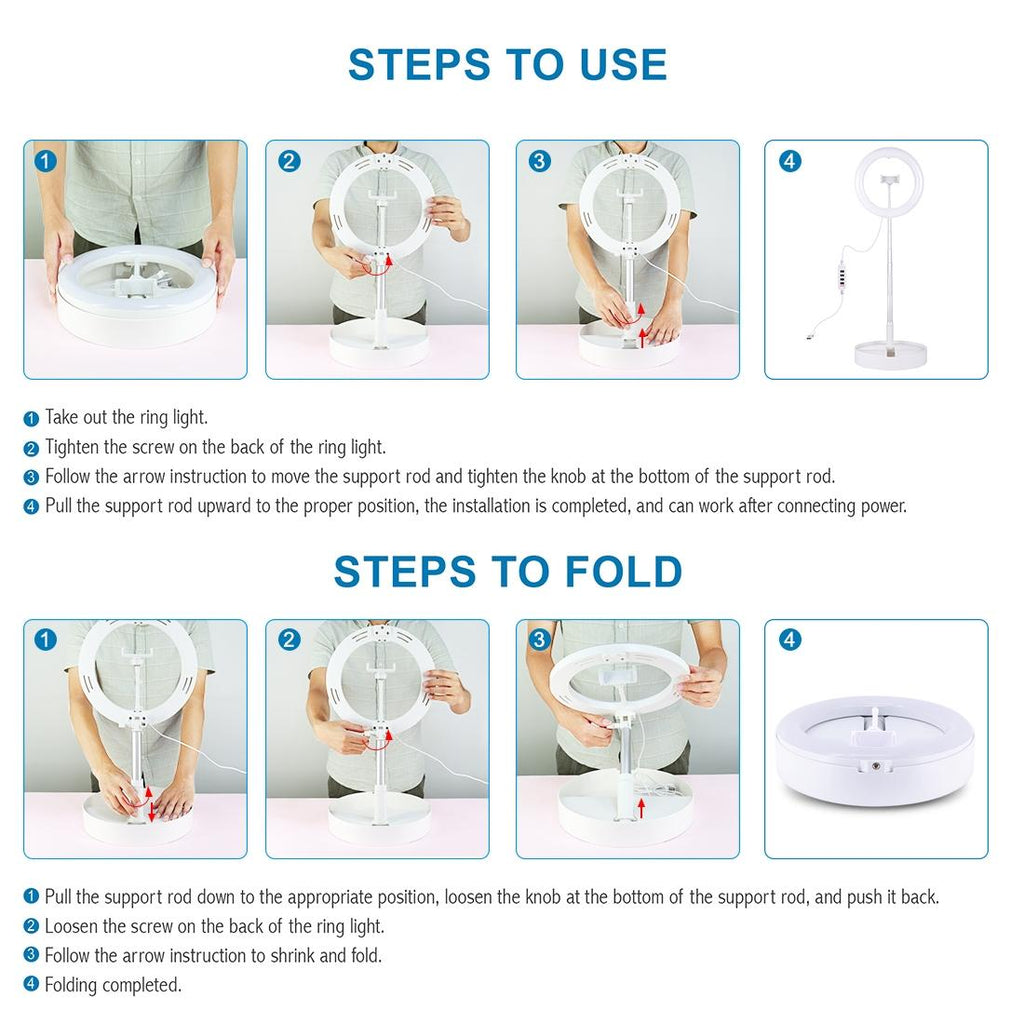 STEPS TO USE

1

2

3

4

1 Take out the ring light.
2 Tighten the screw on the back of the ring light.
3 Follow the arrow instruction to move the support rod and tighten the knob at the bottom of the support rod.
4 Pull the support rod upward to the proper position, the installation is completed, and can work after connecting power.

STEPS TO FOLD

1

2

3

4

1 Pull the support rod down to the appropriate position, loosen the knob at the bottom of the support rod, and push it back.
2 Loosen the screw on the back of the ring light.
3 Follow the arrow instruction to shrink and fold.
4 Folding completed.