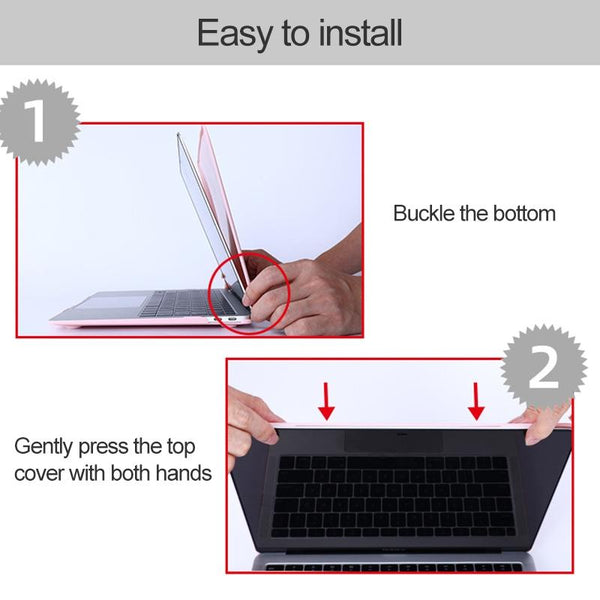 Easy to install

1

Buckle the bottom

2

Gently press the top cover with both hands