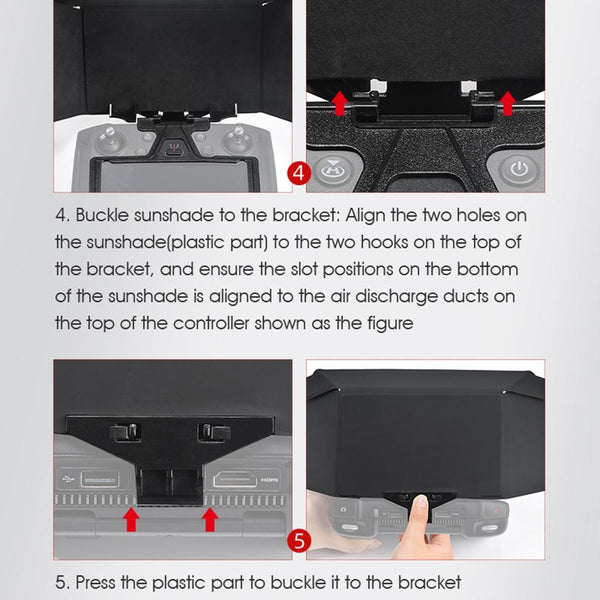 4

4. Buckle sunshade to the bracket: Align the two holes on the sunshade(plastic part) to the two hooks on the top of the bracket, and ensure the slot positions on the bottom of the sunshade is aligned to the air discharge ducts on the top of the controller shown as the figure

HDMI

5

5. Press the plastic part to buckle it to the bracket