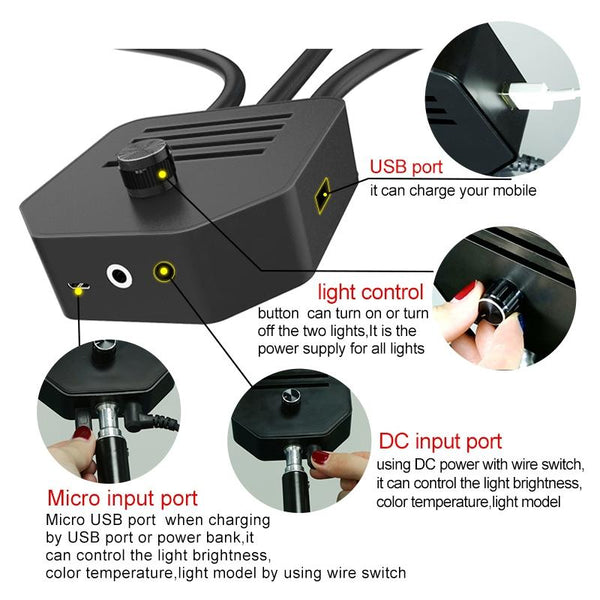 USB port
it can charge your mobile

light control
button can turn on or turn off the two lights,It is the power supply for all lights

DC input port
using DC power with wire switch, it can control the light brightness, color temperature,light model

Micro input port
Micro USB port when charging by USB port or power bank,it can control the light brightness, color temperature,light model by using wire switch