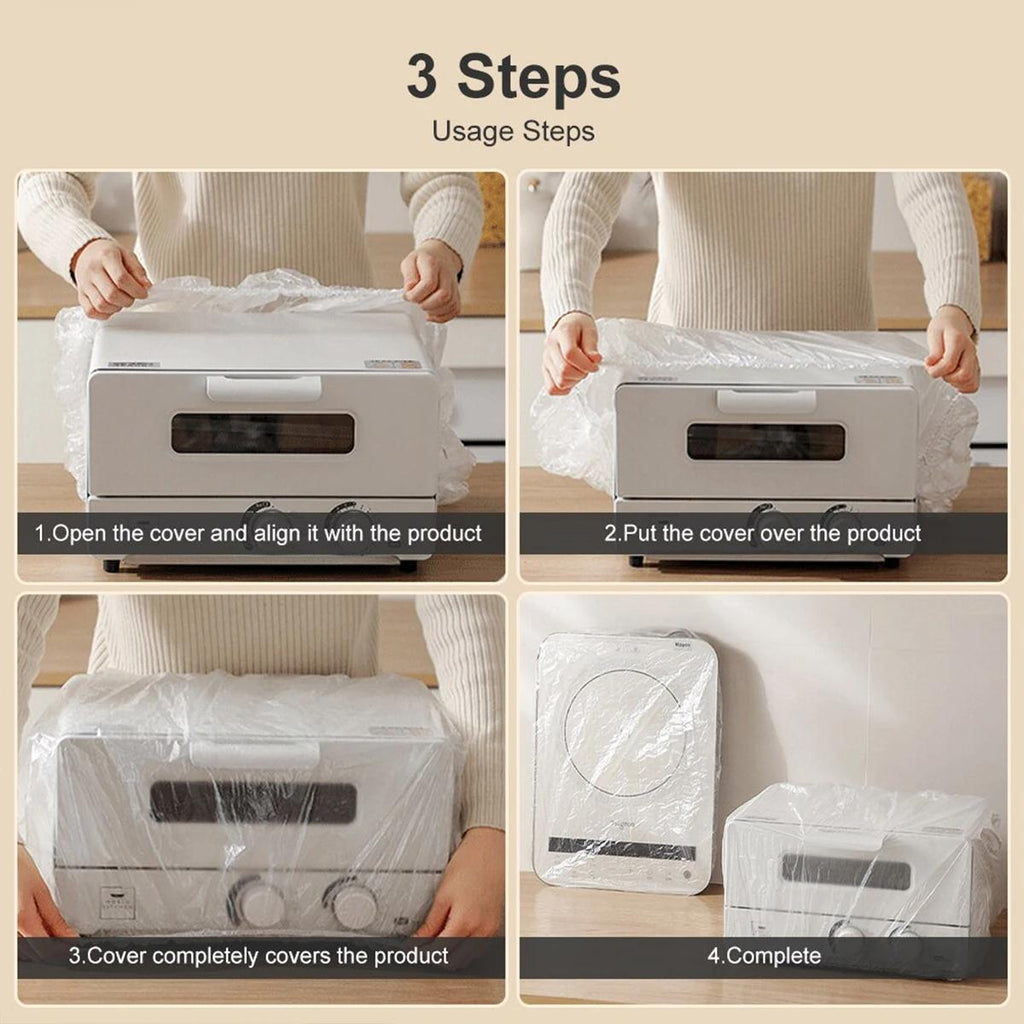 3 Steps

Usage Steps

1.Open the cover and align it with the product

2.Put the cover over the product

3.Cover completely covers the product

4.Complete