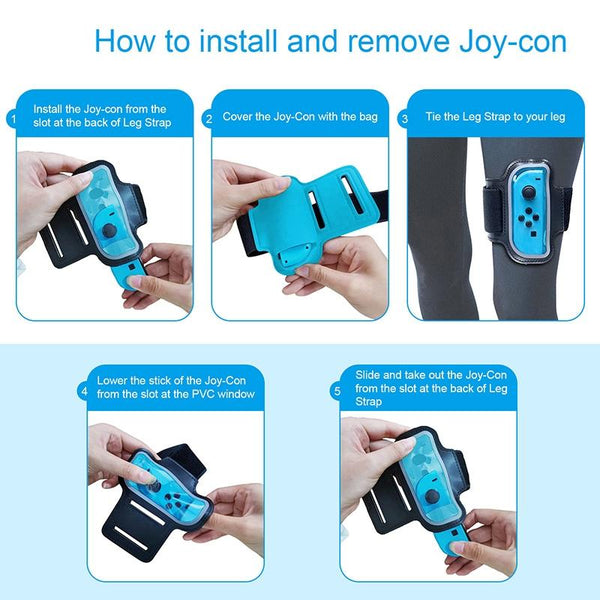 How to install and remove Joy-con

1 Install the Joy-con from the slot at the back of Leg Strap

2 Cover the Joy-Con with the bag

3 Tie the Leg Strap to your leg

4 Lower the stick of the Joy-Con from the slot at the PVC window

5 Slide and take out the Joy-Con from the slot at the back of Leg Strap