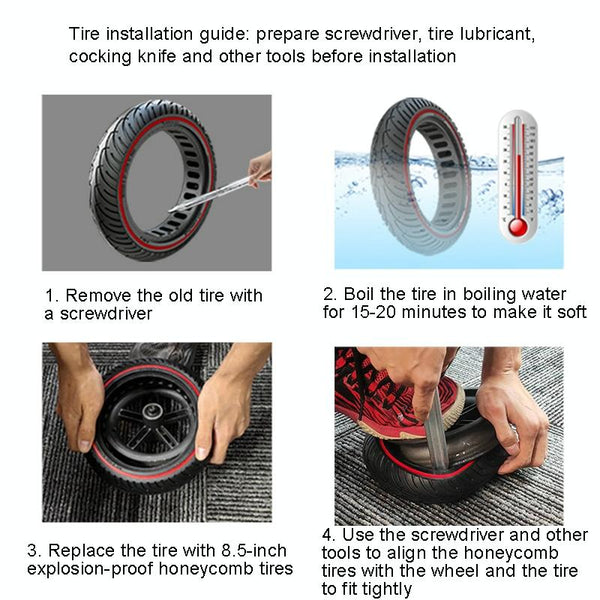 Tire installation guide: prepare screwdriver, tire lubricant, cocking knife and other tools before installation

1. Remove the old tire with a screwdriver

2. Boil the tire in boiling water for 15-20 minutes to make it soft

3. Replace the tire with 8.5-inch explosion-proof honeycomb tires

4. Use the screwdriver and other tools to align the honeycomb tires with the wheel and the tire to fit tightly