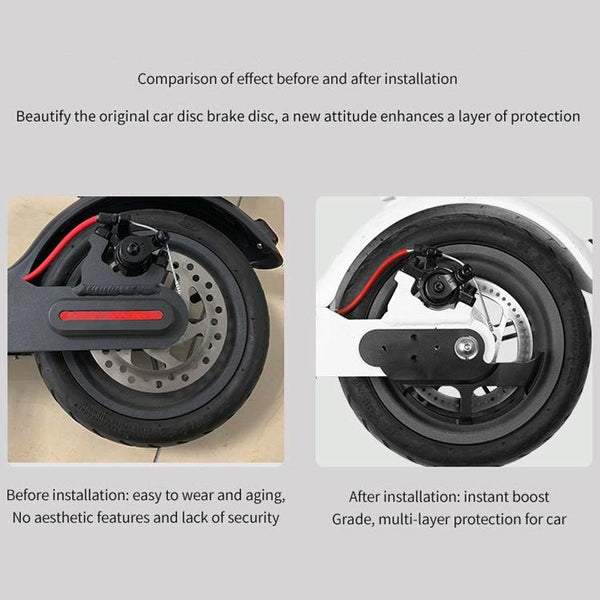 Comparison of effect before and after installation

Beautify the original car disc brake disc, a new attitude enhances a layer of protection

Before installation: easy to wear and aging, No aesthetic features and lack of security

After installation: instant boost Grade, multi-layer protection for car