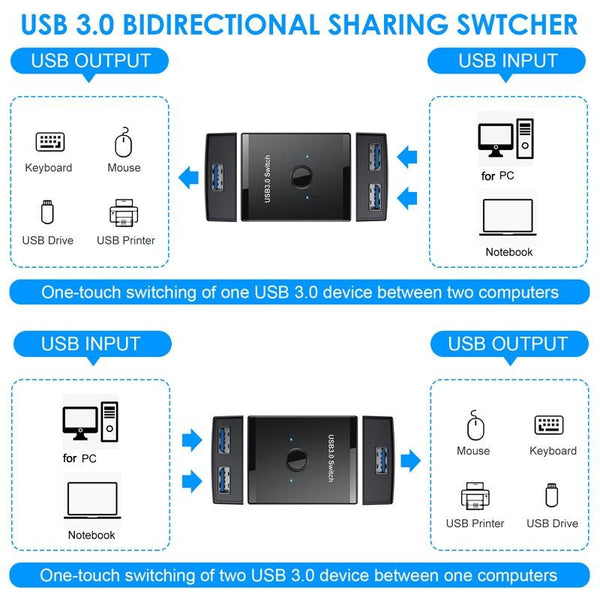 USB 3.0 BIDIRECTIONAL SHARING SWTCHER

USB OUTPUT

Keyboard
Mouse
USB Drive
USB Printer

USB3.0 Switch

USB INPUT

for PC
Notebook

One-touch switching of one USB 3.0 device between two computers

USB INPUT

for PC
Notebook

USB3.0 Switch

USB OUTPUT

Mouse
Keyboard
USB Printer
USB Drive

One-touch switching of two USB 3.0 device between one computers