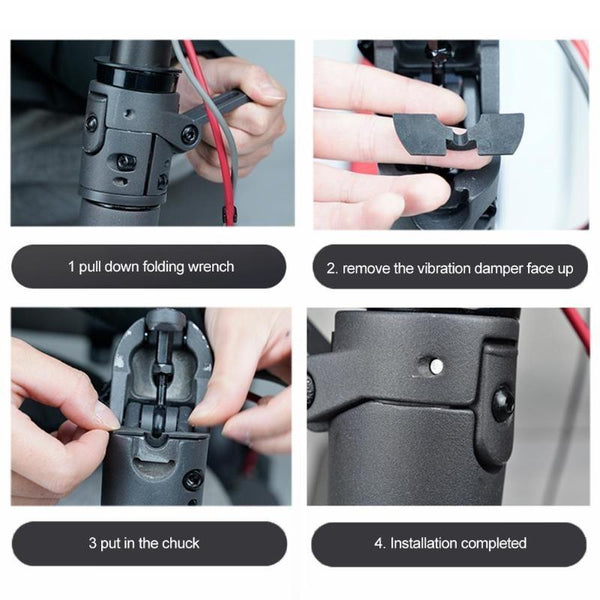 1 pull down folding wrench

2. remove the vibration damper face up

3 put in the chuck

4. Installation completed