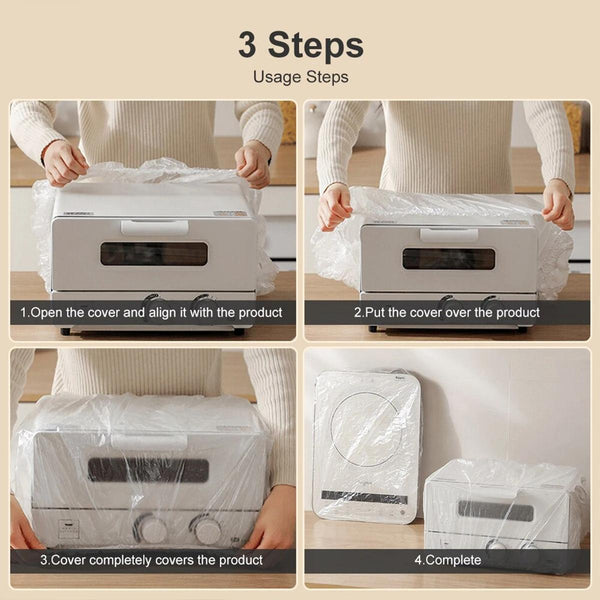 3 Steps

Usage Steps

1.Open the cover and align it with the product

2.Put the cover over the product

3.Cover completely covers the product

4.Complete