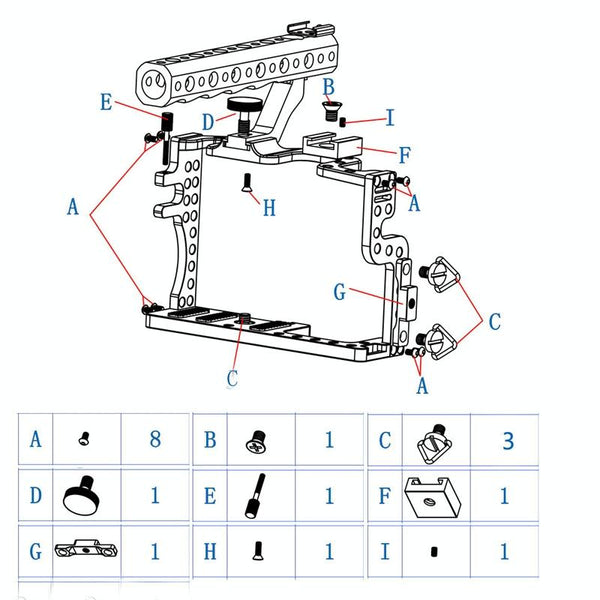 E
D
B
I
F
A
H
A
G
C
C
A

| A | | 8 | B | | 1 | C | | 3 |
|---|---|---|---|---|---|---|---|---|
| D | | 1 | E | | 1 | F | | 1 |
| G | | 1 | H | | 1 | I | | 1 |