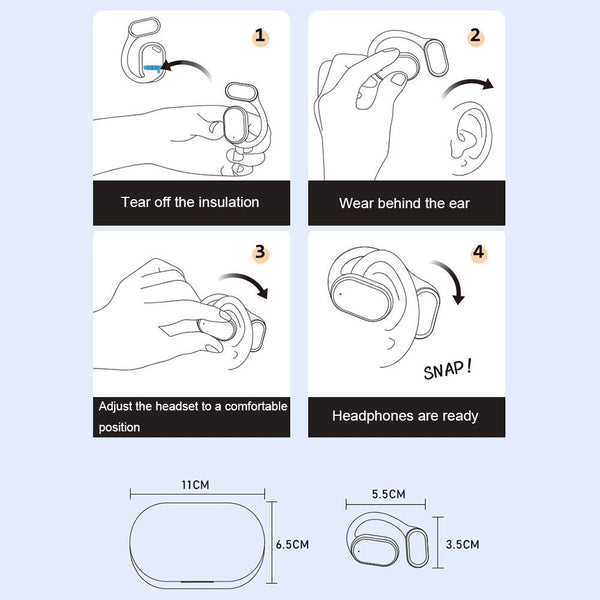 1

Tear off the insulation

2

Wear behind the ear

3

Adjust the headset to a comfortable position

4

SNAP!

Headphones are ready

11CM

6.5CM

5.5CM

3.5CM