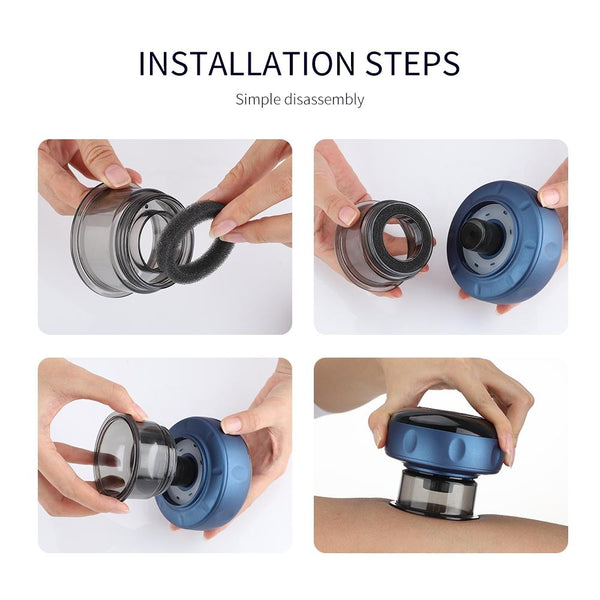 INSTALLATION STEPS

Simple disassembly