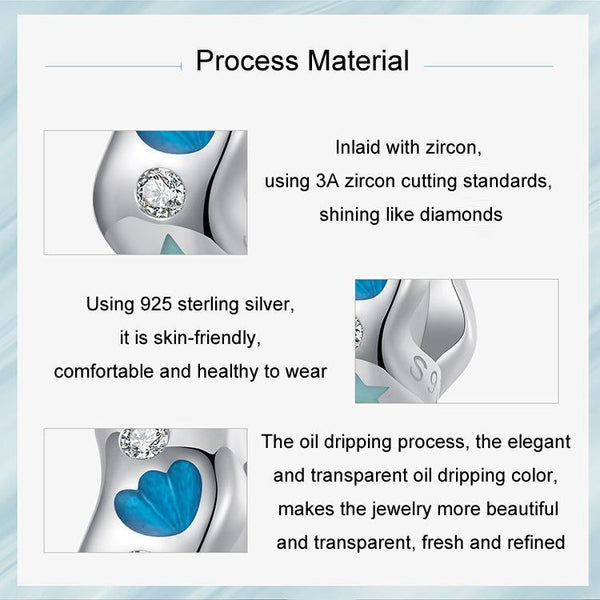 Process Material

Inlaid with zircon,
using 3A zircon cutting standards,
shining like diamonds

Using 925 sterling silver,
it is skin-friendly,
comfortable and healthy to wear

S9

The oil dripping process, the elegant and transparent oil dripping color, makes the jewelry more beautiful and transparent, fresh and refined