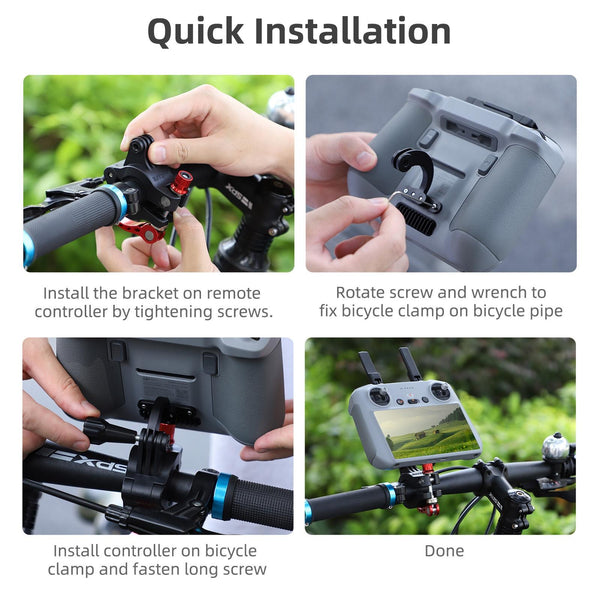 Quick Installation

Install the bracket on remote controller by tightening screws.

Rotate screw and wrench to fix bicycle clamp on bicycle pipe

Install controller on bicycle clamp and fasten long screw

Done