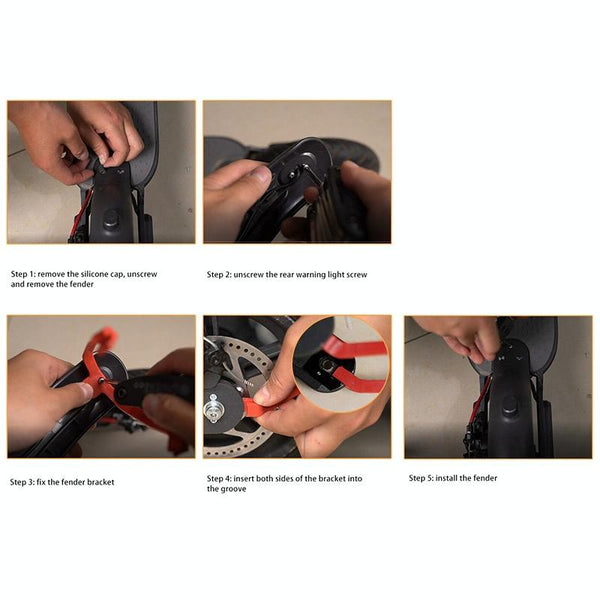 Step 1: remove the silicone cap, unscrew and remove the fender

Step 2: unscrew the rear warning light screw

Step 3: fix the fender bracket

Step 4: insert both sides of the bracket into the groove

Step 5: install the fender