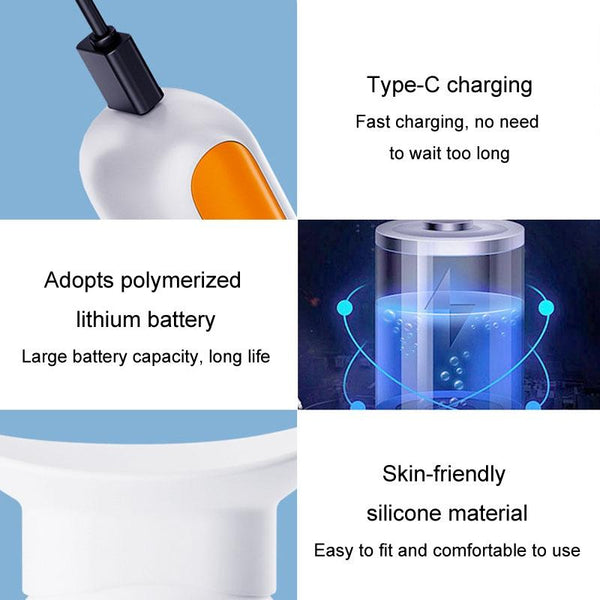 Type-C charging
Fast charging, no need to wait too long

Adopts polymerized lithium battery
Large battery capacity, long life

Skin-friendly silicone material
Easy to fit and comfortable to use