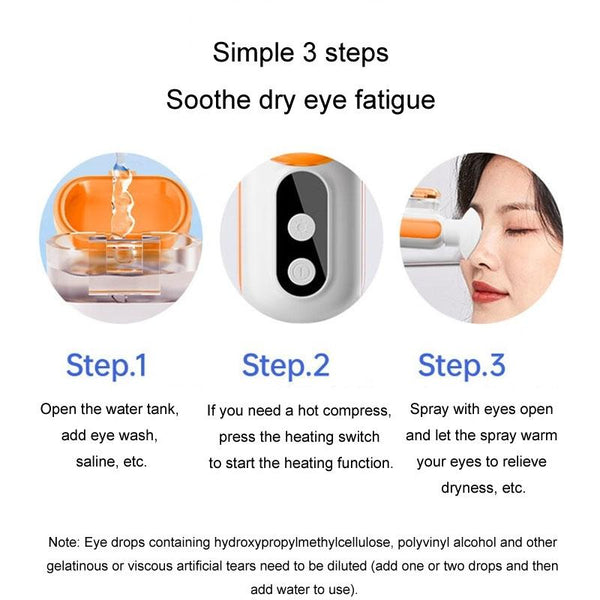 Simple 3 steps

Soothe dry eye fatigue

Step.1

Open the water tank, add eye wash, saline, etc.

Step.2

If you need a hot compress, press the heating switch to start the heating function.

Step.3

Spray with eyes open and let the spray warm your eyes to relieve dryness, etc.

Note: Eye drops containing hydroxypropylmethylcellulose, polyvinyl alcohol and other gelatinous or viscous artificial tears need to be diluted (add one or two drops and then add water to use).