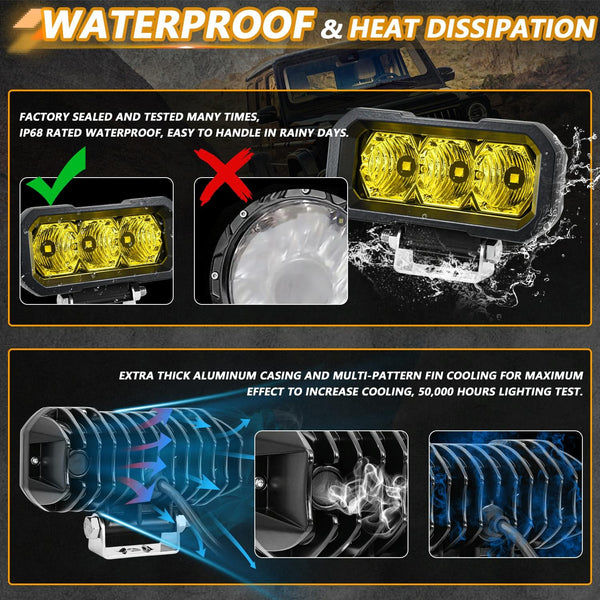 WATERPROOF & HEAT DISSIPATION

FACTORY SEALED AND TESTED MANY TIMES, IP68 RATED WATERPROOF, EASY TO HANDLE IN RAINY DAYS.

EXTRA THICK ALUMINUM CASING AND MULTI-PATTERN FIN COOLING FOR MAXIMUM EFFECT TO INCREASE COOLING, 50,000 HOURS LIGHTING TEST.