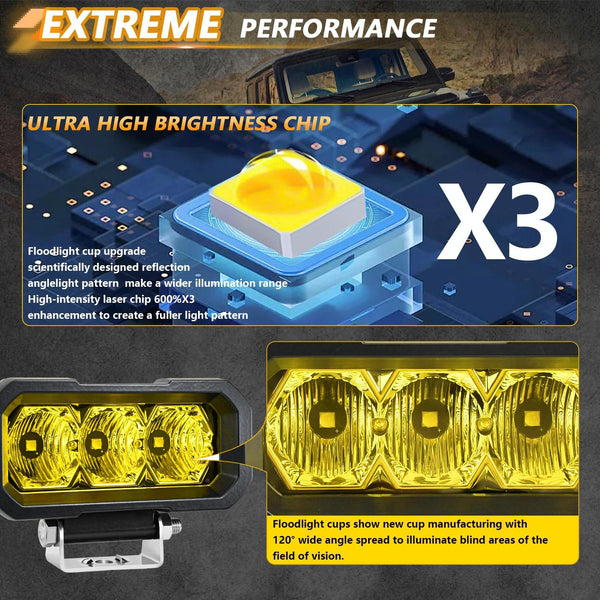 EXTREME PERFORMANCE

ULTRA HIGH BRIGHTNESS CHIP

X3

Floodlight cup upgrade
scientifically designed reflection
anglelight pattern make a wider illumination range
High-intensity laser chip 600%X3
enhancement to create a fuller light pattern

Floodlight cups show new cup manufacturing with 120° wide angle spread to illuminate blind areas of the field of vision.