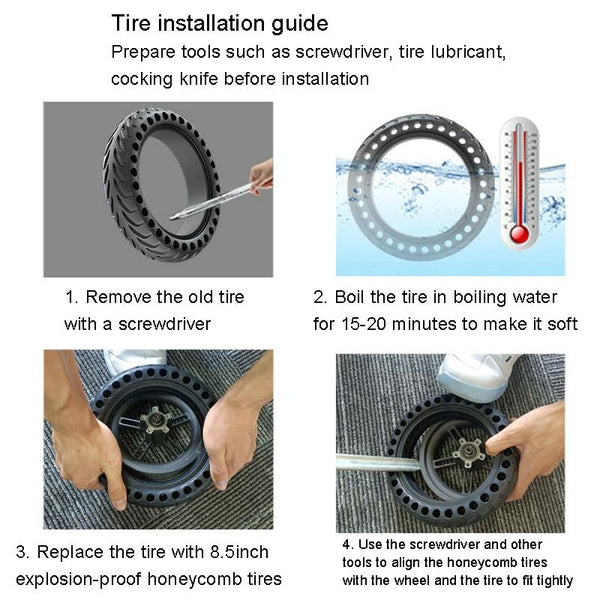 Tire installation guide
Prepare tools such as screwdriver, tire lubricant, cocking knife before installation

1. Remove the old tire with a screwdriver

2. Boil the tire in boiling water for 15-20 minutes to make it soft

3. Replace the tire with 8.5inch explosion-proof honeycomb tires

4. Use the screwdriver and other tools to align the honeycomb tires with the wheel and the tire to fit tightly