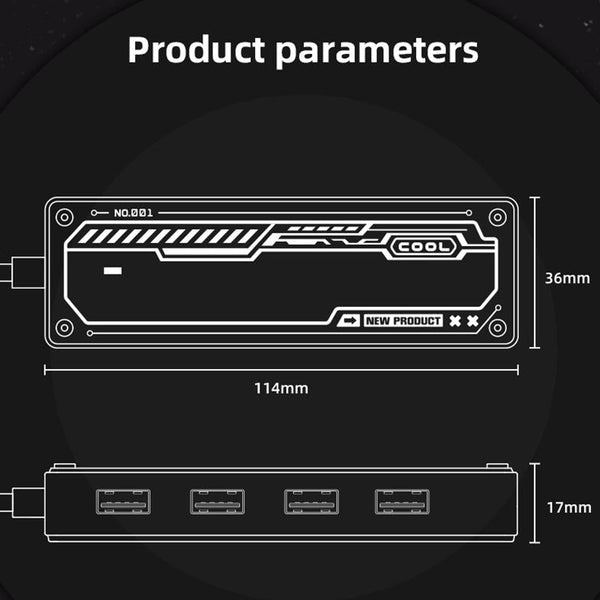 Product parameters

NO.001

COOL

NEW PRODUCT

36mm

114mm

17mm