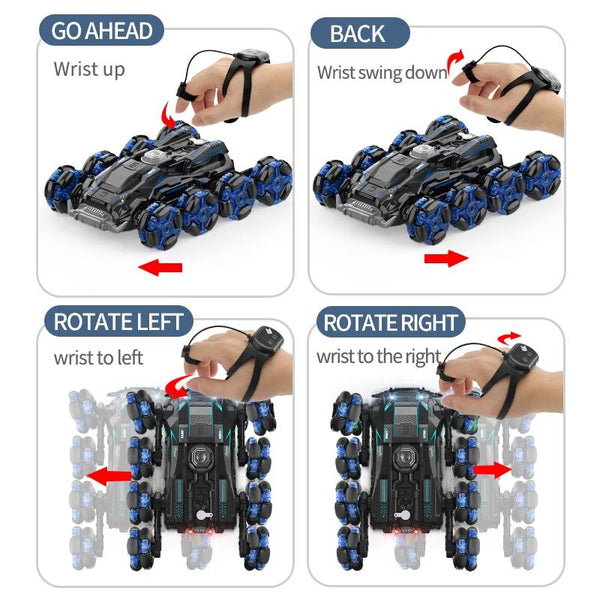 GO AHEAD

Wrist up

BACK

Wrist swing down

ROTATE LEFT

wrist to left

ROTATE RIGHT

wrist to the right