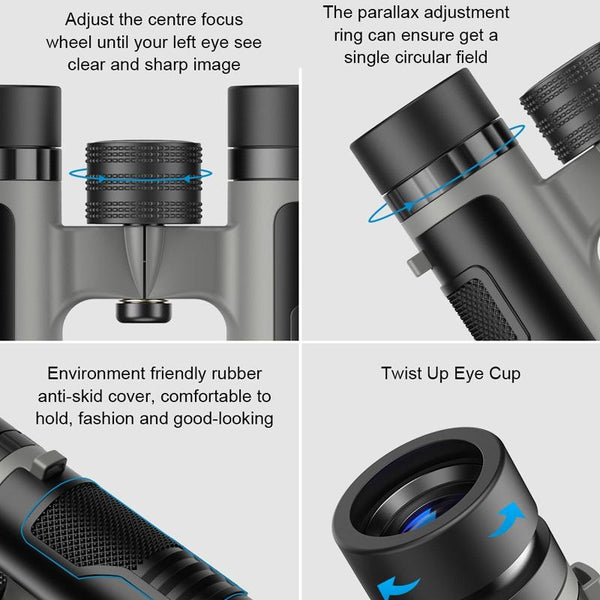 Adjust the centre focus wheel until your left eye see clear and sharp image

The parallax adjustment ring can ensure get a single circular field

Environment friendly rubber anti-skid cover, comfortable to hold, fashion and good-looking

Twist Up Eye Cup