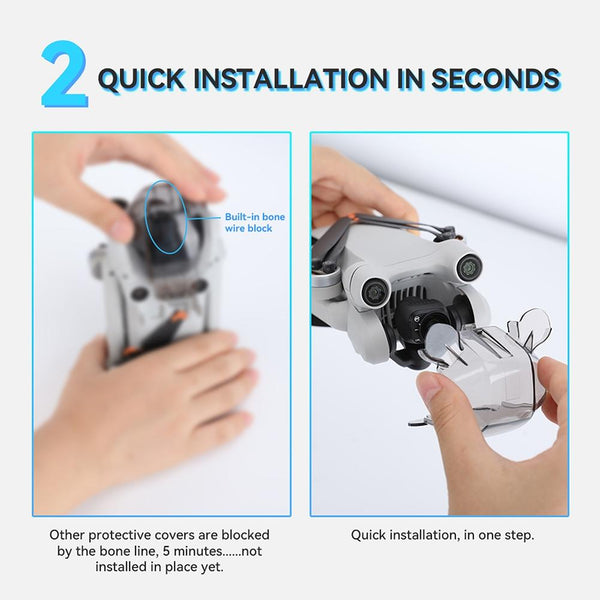 2 QUICK INSTALLATION IN SECONDS

Built-in bone wire block

Other protective covers are blocked by the bone line, 5 minutes......not installed in place yet.

Quick installation, in one step.