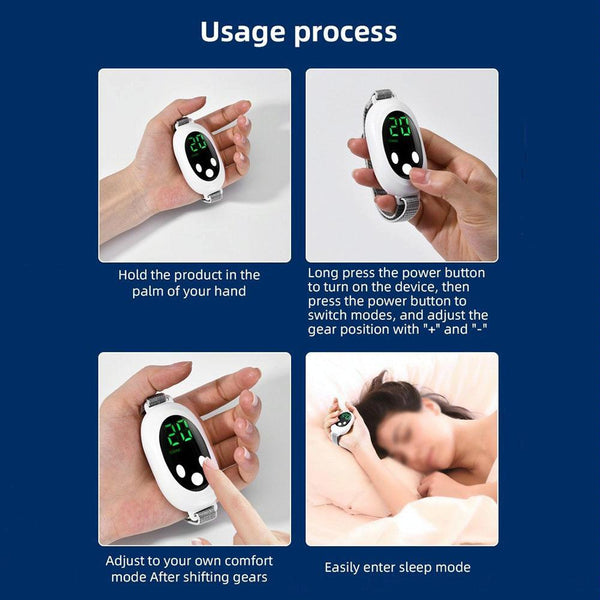 Usage process

20

Hold the product in the palm of your hand

20

Long press the power button to turn on the device, then press the power button to switch modes, and adjust the gear position with "+" and "-"

20

Adjust to your own comfort mode After shifting gears

Easily enter sleep mode