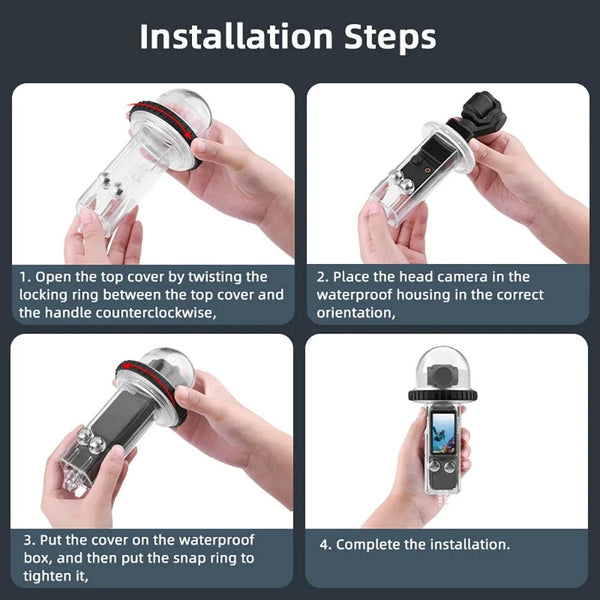 Installation Steps

1. Open the top cover by twisting the locking ring between the top cover and the handle counterclockwise,

2. Place the head camera in the waterproof housing in the correct orientation,

3. Put the cover on the waterproof box, and then put the snap ring to tighten it,

4. Complete the installation.