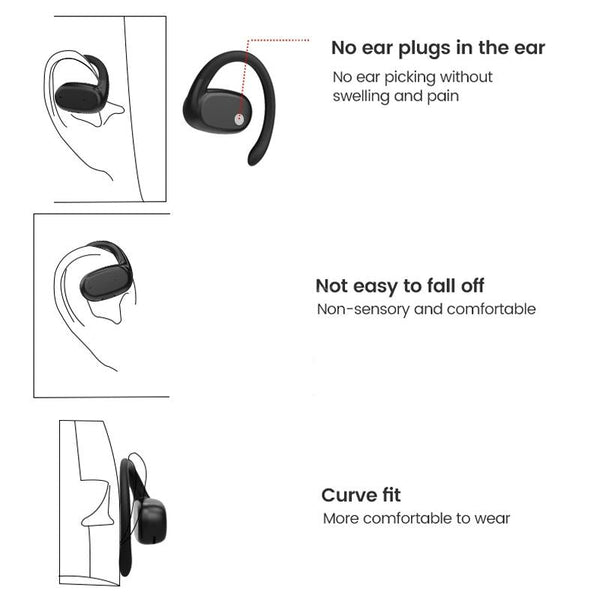 No ear plugs in the ear
No ear picking without swelling and pain

Not easy to fall off
Non-sensory and comfortable

Curve fit
More comfortable to wear