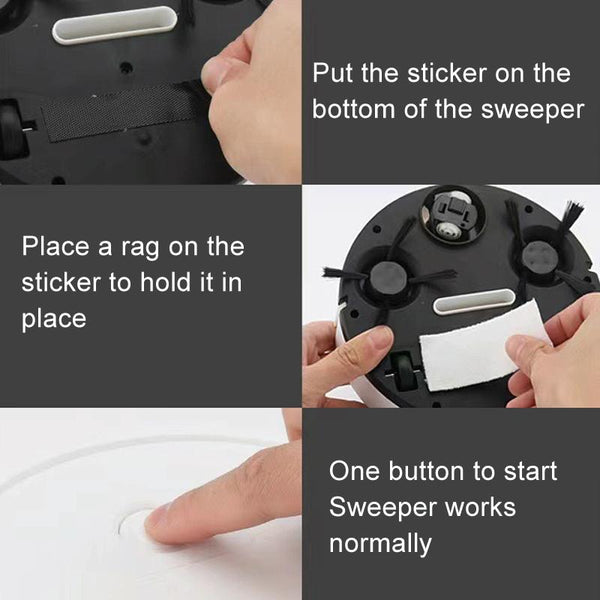 Put the sticker on the bottom of the sweeper

Place a rag on the sticker to hold it in place

One button to start Sweeper works normally