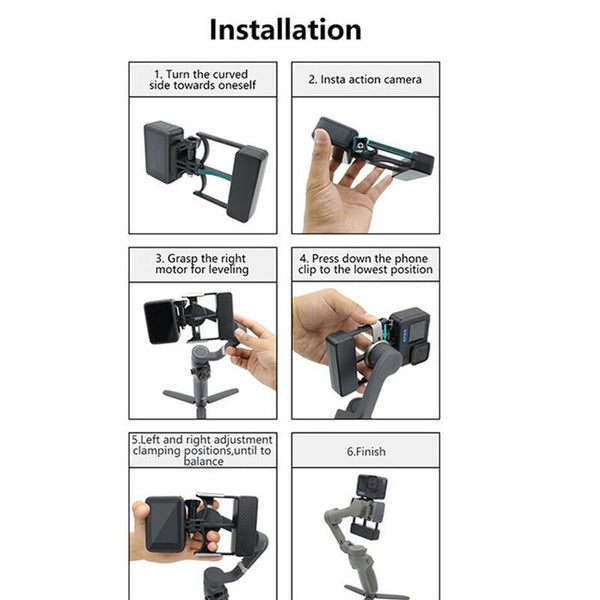 Installation

1. Turn the curved side towards oneself

2. Insta action camera

3. Grasp the right motor for leveling

4. Press down the phone clip to the lowest position

5.Left and right adjustment clamping positions,until to balance

6.Finish