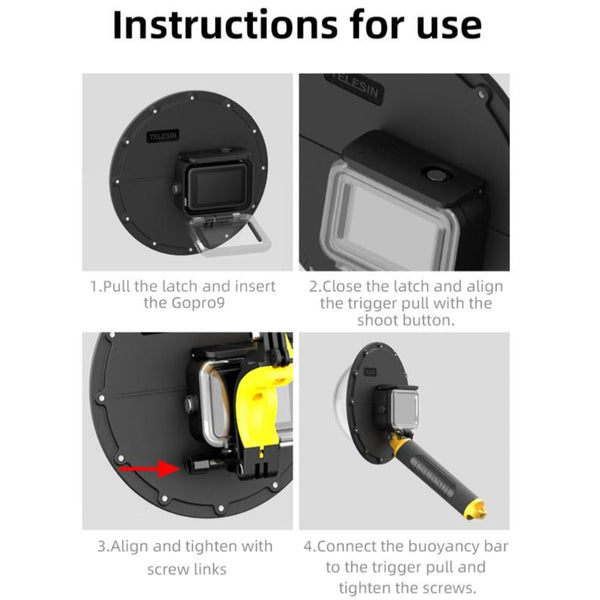 Instructions for use

TELESIN

TELESIN

1.Pull the latch and insert the Gopro9

2.Close the latch and align the trigger pull with the shoot button.

TELESIN

3.Align and tighten with screw links

4.Connect the buoyancy bar to the trigger pull and tighten the screws.