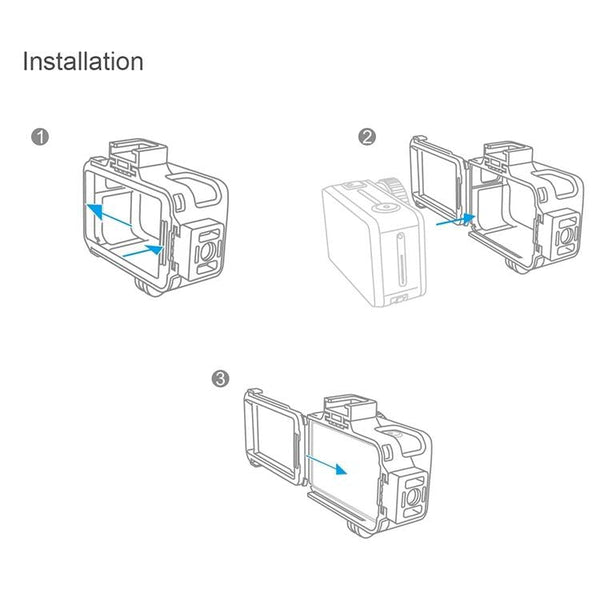 Installation

1

2

3