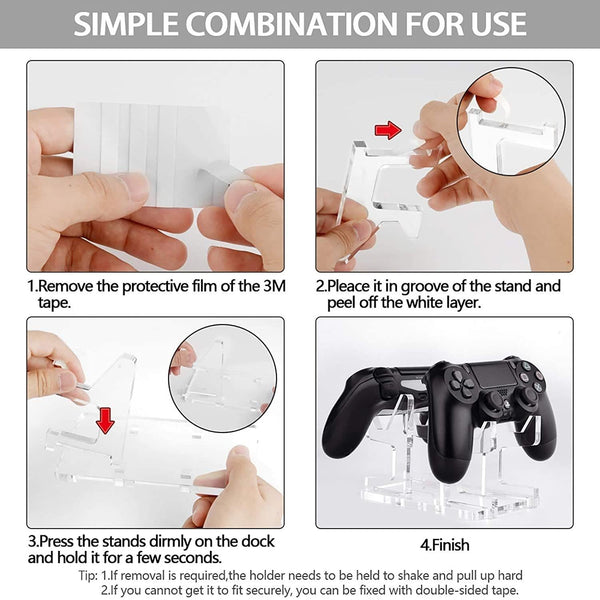 SIMPLE COMBINATION FOR USE

1.Remove the protective film of the 3M tape.

2.Pleace it in groove of the stand and peel off the white layer.

3.Press the stands dirmly on the dock and hold it for a few seconds.

4.Finish

Tip: 1.If removal is required,the holder needs to be held to shake and pull up hard
2.If you cannot get it to fit securely, you can be fixed with double-sided tape.