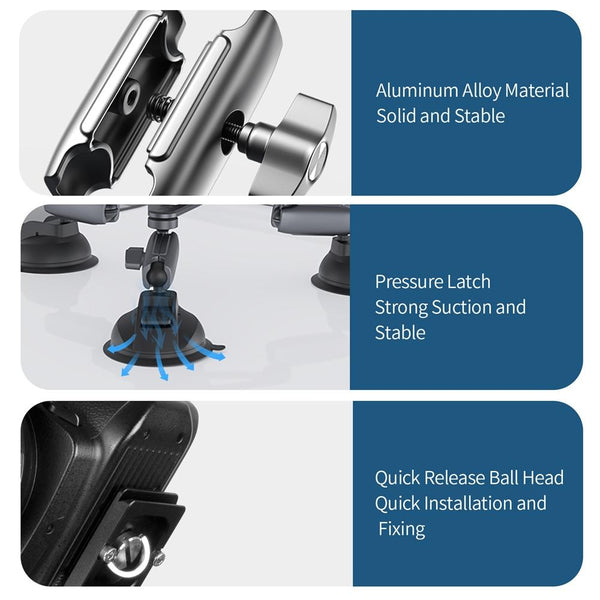 Aluminum Alloy Material
Solid and Stable

Pressure Latch
Strong Suction and
Stable

Quick Release Ball Head
Quick Installation and
Fixing