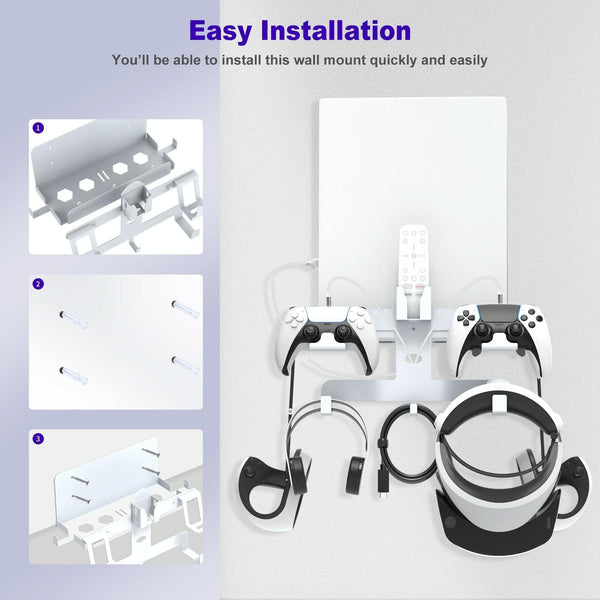 Easy Installation

You'll be able to install this wall mount quickly and easily

1

2

3