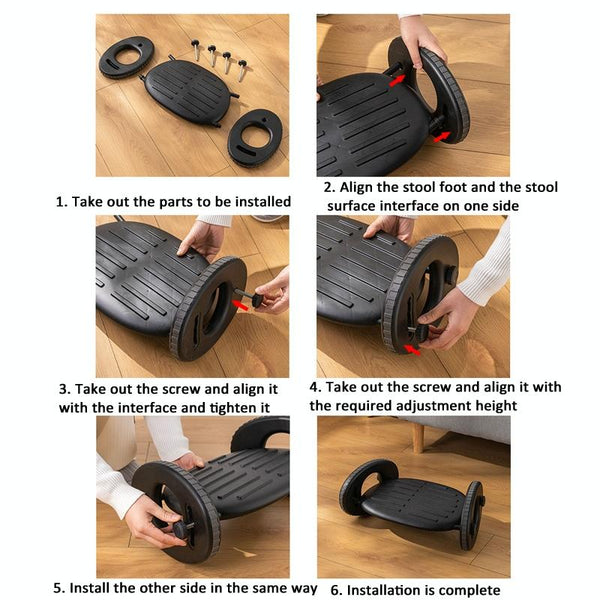 1. Take out the parts to be installed

2. Align the stool foot and the stool surface interface on one side

3. Take out the screw and align it with the interface and tighten it

4. Take out the screw and align it with the required adjustment height

5. Install the other side in the same way

6. Installation is complete