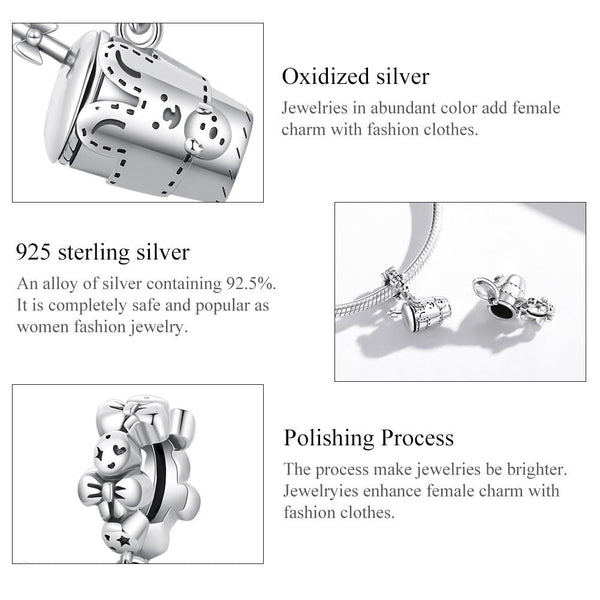 Oxidized silver

Jewelries in abundant color add female charm with fashion clothes.

925 sterling silver

An alloy of silver containing 92.5%. It is completely safe and popular as women fashion jewelry.

Polishing Process

The process make jewelries be brighter. Jewelryies enhance female charm with fashion clothes.