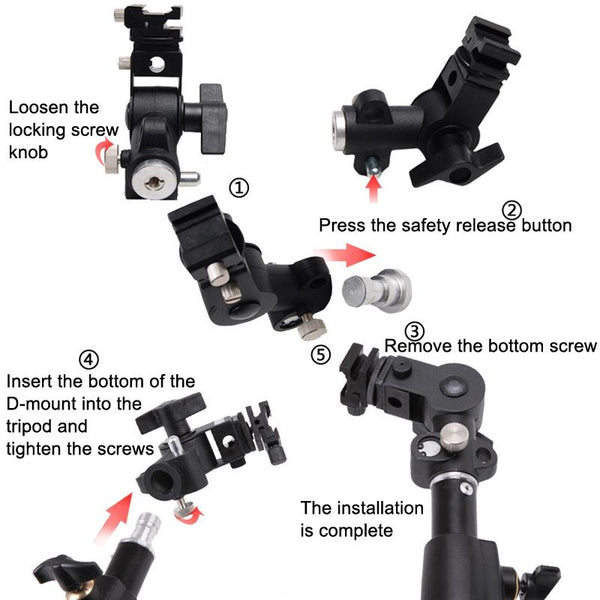 Loosen the locking screw knob

①

②

Press the safety release button

③

Remove the bottom screw

④

Insert the bottom of the D-mount into the tripod and tighten the screws

⑤

The installation is complete