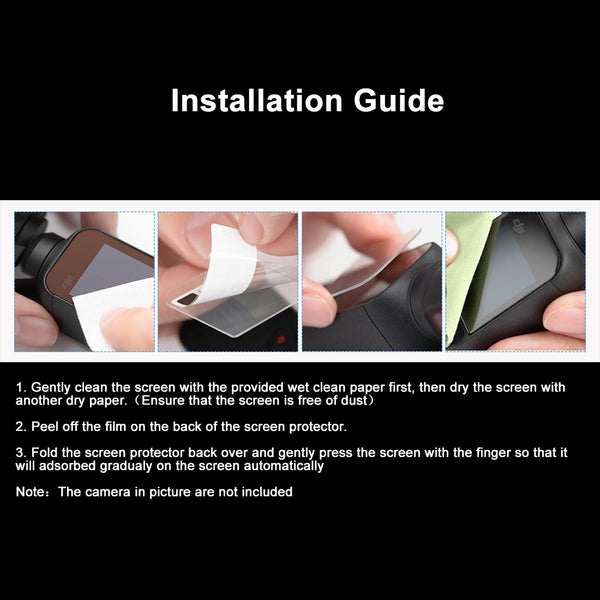 Installation Guide

1. Gently clean the screen with the provided wet clean paper first, then dry the screen with another dry paper.（Ensure that the screen is free of dust）

2. Peel off the film on the back of the screen protector.

3. Fold the screen protector back over and gently press the screen with the finger so that it will adsorbed gradualy on the screen automatically

Note：The camera in picture are not included