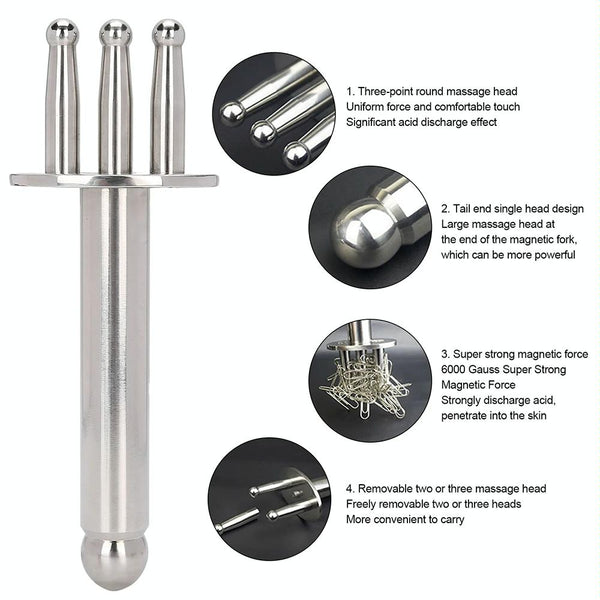 1. Three-point round massage head
Uniform force and comfortable touch
Significant acid discharge effect

2. Tail end single head design
Large massage head at
the end of the magnetic fork,
which can be more powerful

3. Super strong magnetic force
6000 Gauss Super Strong
Magnetic Force
Strongly discharge acid,
penetrate into the skin

4. Removable two or three massage head
Freely removable two or three heads
More convenient to carry