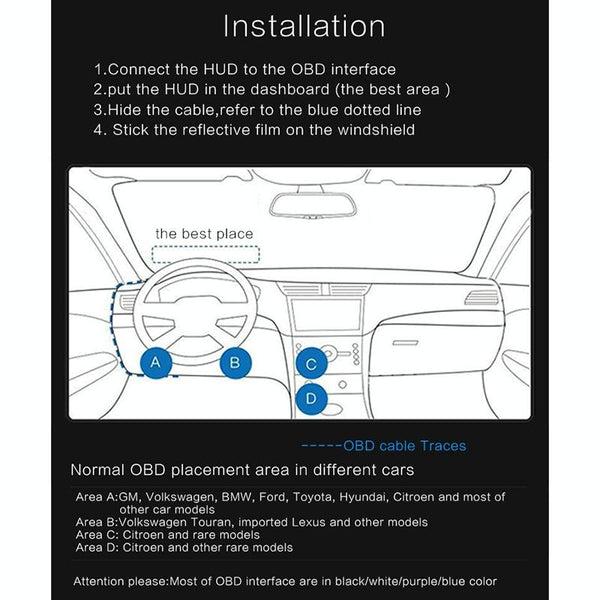 Installation

1.Connect the HUD to the OBD interface
2.put the HUD in the dashboard (the best area )
3.Hide the cable,refer to the blue dotted line
4. Stick the reflective film on the windshield

the best place

A

B

C

D

-----OBD cable Traces

Normal OBD placement area in different cars

Area A:GM, Volkswagen, BMW, Ford, Toyota, Hyundai, Citroen and most of other car models
Area B:Volkswagen Touran, imported Lexus and other models
Area C: Citroen and rare models
Area D: Citroen and other rare models

Attention please:Most of OBD interface are in black/white/purple/blue color