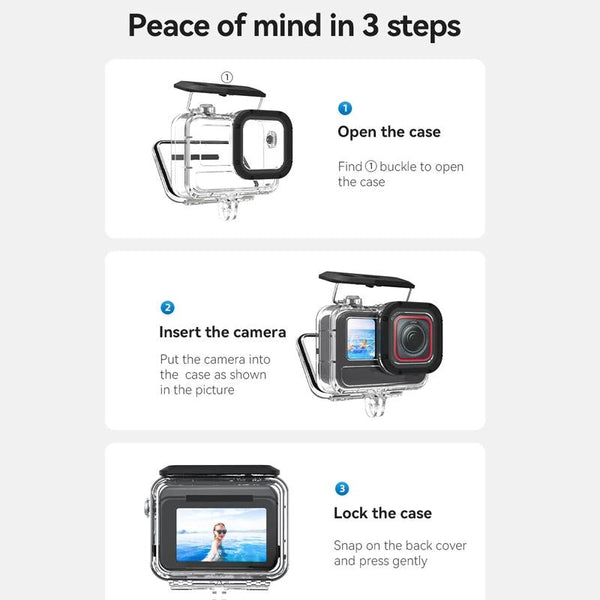 Peace of mind in 3 steps

①

1

Open the case

Find ① buckle to open the case

2

Insert the camera

Put the camera into the case as shown in the picture

3

Lock the case

Snap on the back cover and press gently